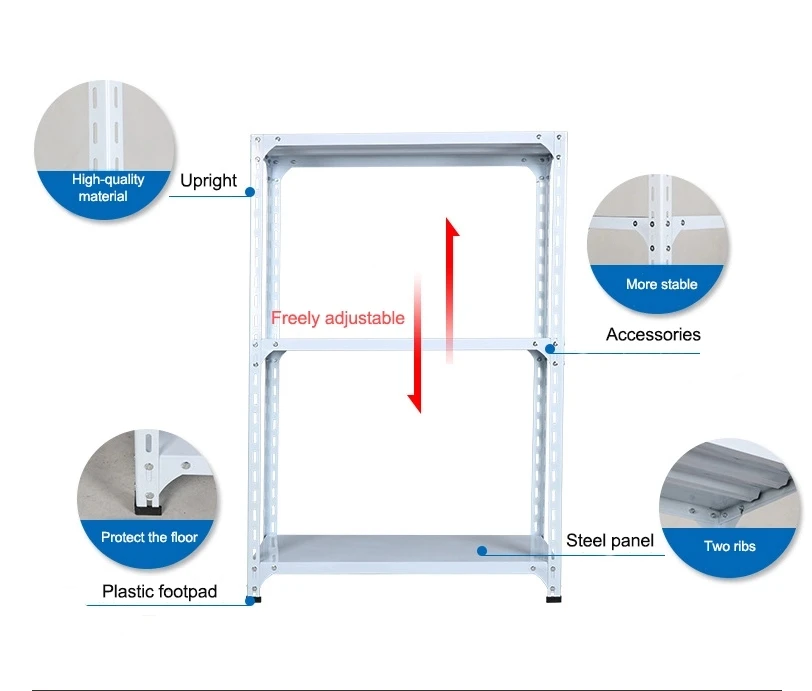 High-quality material

Upright

More stable

Freely adjustable

Accessories

Protect the floor

Steel panel

Two ribs

Plastic footpad