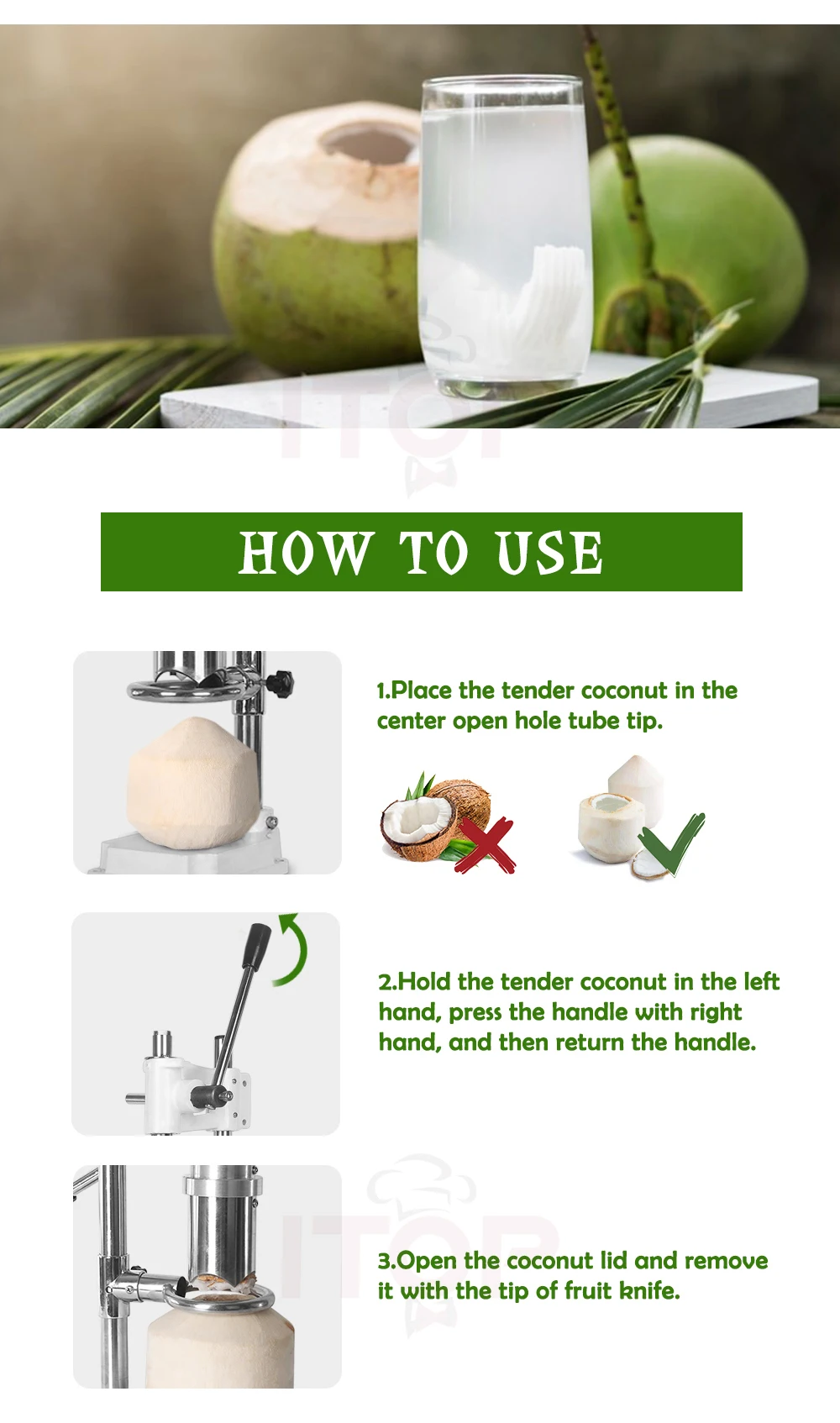 ITOP

HOW TO USE

1.Place the tender coconut in the center open hole tube tip.

2.Hold the tender coconut in the left hand, press the handle with right hand, and then return the handle.

ITOP

3.Open the coconut lid and remove it with the tip of fruit knife.