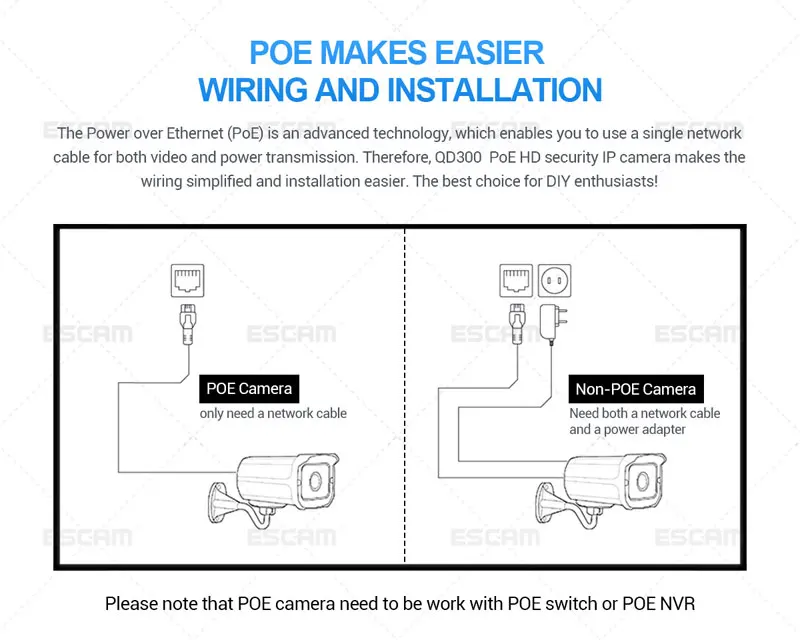 POE MAKES EASIER
WIRING AND INSTALLATION

The Power over Ethernet (PoE) is an advanced technology, which enables you to use a single network cable for both video and power transmission. Therefore, QD300 PoE HD security IP camera makes the wiring simplified and installation easier. The best choice for DIY enthusiasts!

ESCAM ESCAM ESCAM ESCAM

POE Camera
only need a network cable

Non-POE Camera
Need both a network cable and a power adapter

ESCAM ESCAM ESCAM ESCAM

Please note that POE camera need to be work with POE switch or POE NVR