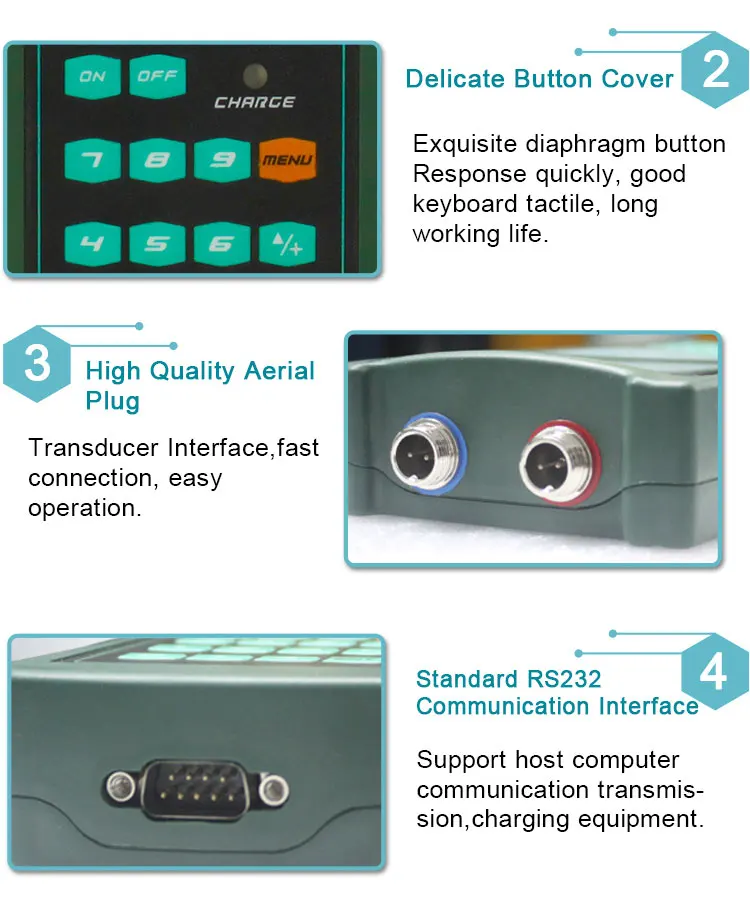 ON
OFF
CHARGE
7
8
9
MENU
4
5
6
▲/+

Delicate Button Cover

2

Exquisite diaphragm button Response quickly, good keyboard tactile, long working life.

3

High Quality Aerial Plug

Transducer Interface,fast connection, easy operation.

4

Standard RS232 Communication Interface

Support host computer communication transmission,charging equipment.