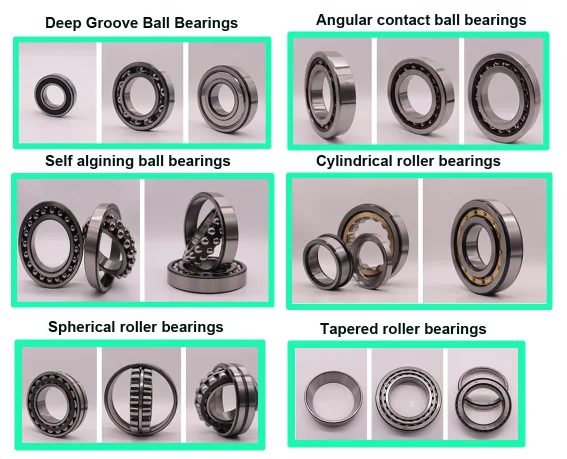 Deep Groove Ball Bearings

Angular contact ball bearings

Self algining ball bearings

Cylindrical roller bearings

Spherical roller bearings

Tapered roller bearings