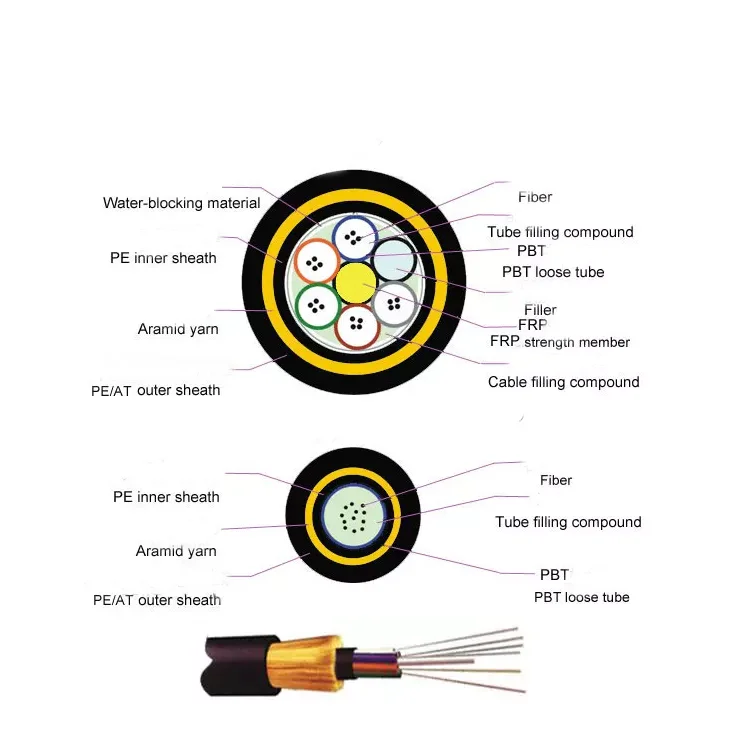 Water-blocking material

PE inner sheath

Aramid yarn

PE/AT outer sheath

Fiber

Tube filling compound

PBT

PBT loose tube

Filler

FRP

FRP strength member

Cable filling compound

PE inner sheath

Aramid yarn

PE/AT outer sheath

Fiber

Tube filling compound

PBT

PBT loose tube