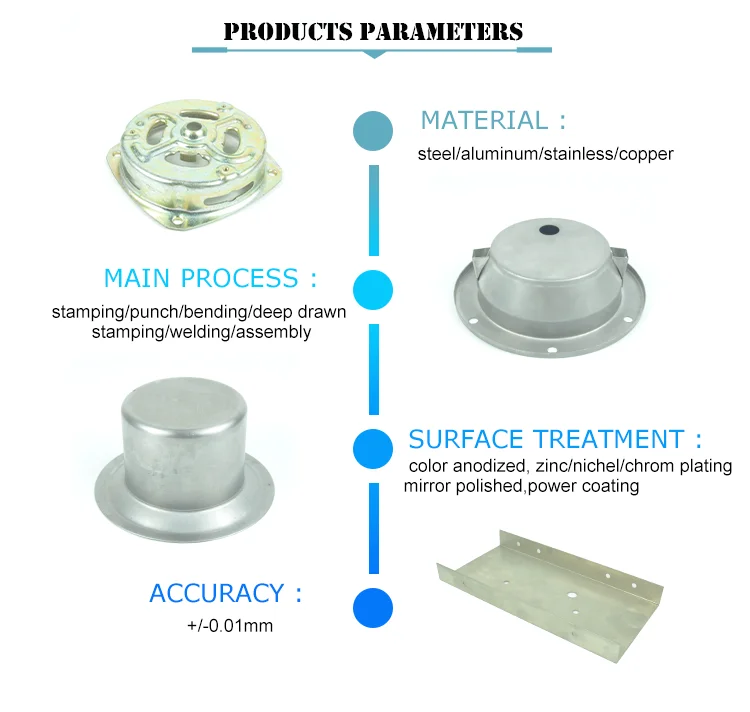 PRODUCTS PARAMETERS

MATERIAL :

steel/aluminum/stainless/copper

MAIN PROCESS :

stamping/punch/bending/deep drawn stamping/welding/assembly

SURFACE TREATMENT :

color anodized, zinc/nichel/chrom plating mirror polished,power coating

ACCURACY :

+/-0.01mm