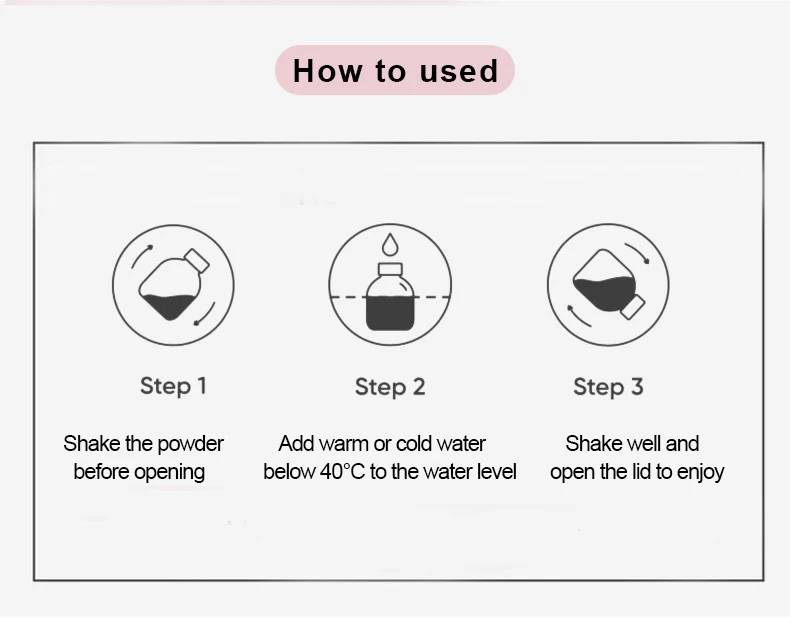 How to used

Step 1

Shake the powder before opening

Step 2

Add warm or cold water below 40°C to the water level

Step 3

Shake well and open the lid to enjoy