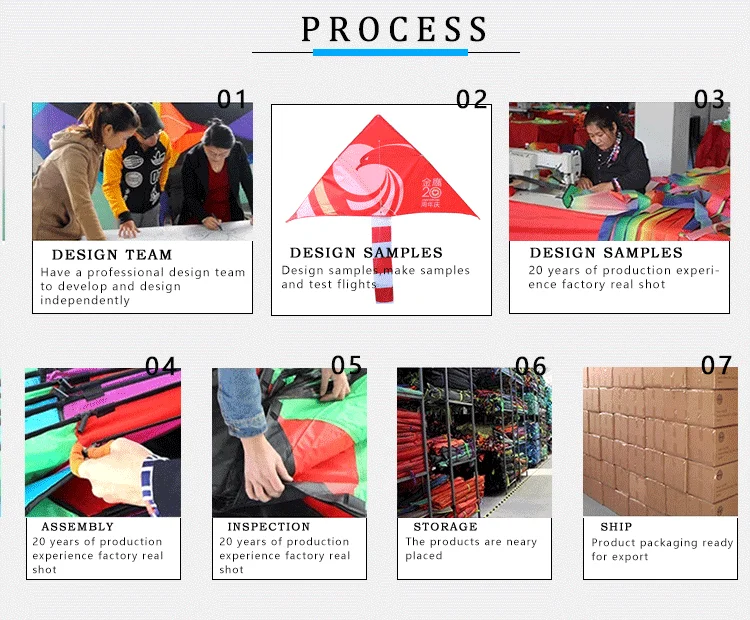 PROCESS

01
DESIGN TEAM
Have a professional design team to develop and design independently

02
金鹰 20 周年庆
DESIGN SAMPLES
Design samples,make samples and test flights.

03
DESIGN SAMPLES
20 years of production experience factory real shot

04
ASSEMBLY
20 years of production experience factory real shot

05
INSPECTION
20 years of production experience factory real shot

06
STORAGE
The products are neary placed

07
SHIP
Product packaging ready for export