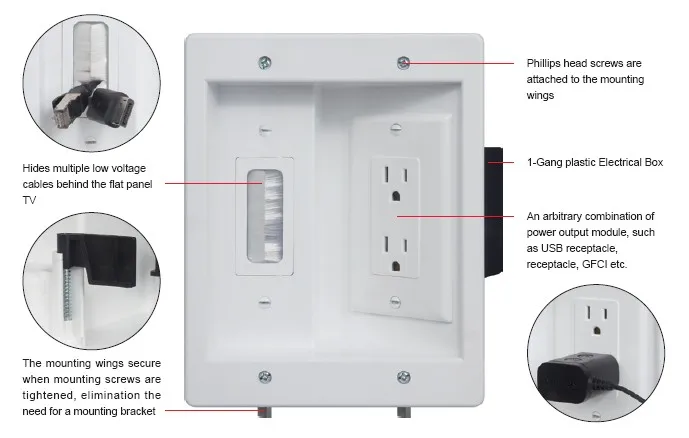 Hides multiple low voltage cables behind the flat panel TV

The mounting wings secure when mounting screws are tightened, elimination the need for a mounting bracket

Phillips head screws are attached to the mounting wings

1-Gang plastic Electrical Box

An arbitrary combination of power output module, such as USB receptacle, receptacle, GFCI etc.