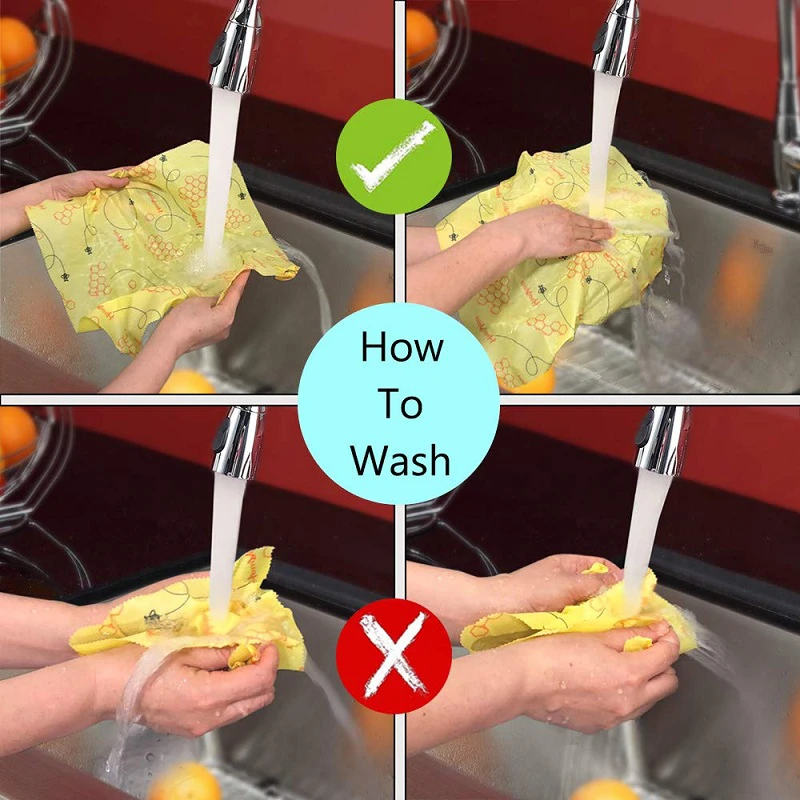 How To Wash