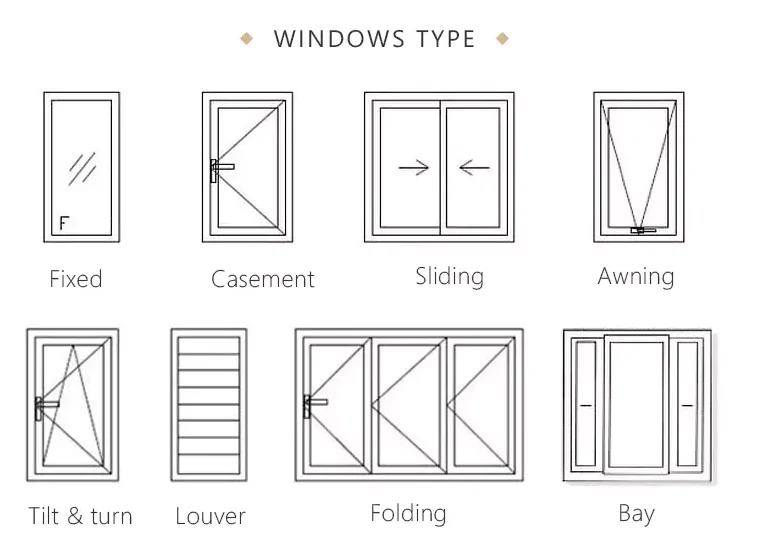 WINDOWS TYPE

F

Fixed

Casement

Sliding

Awning

Tilt & turn

Louver

Folding

Bay