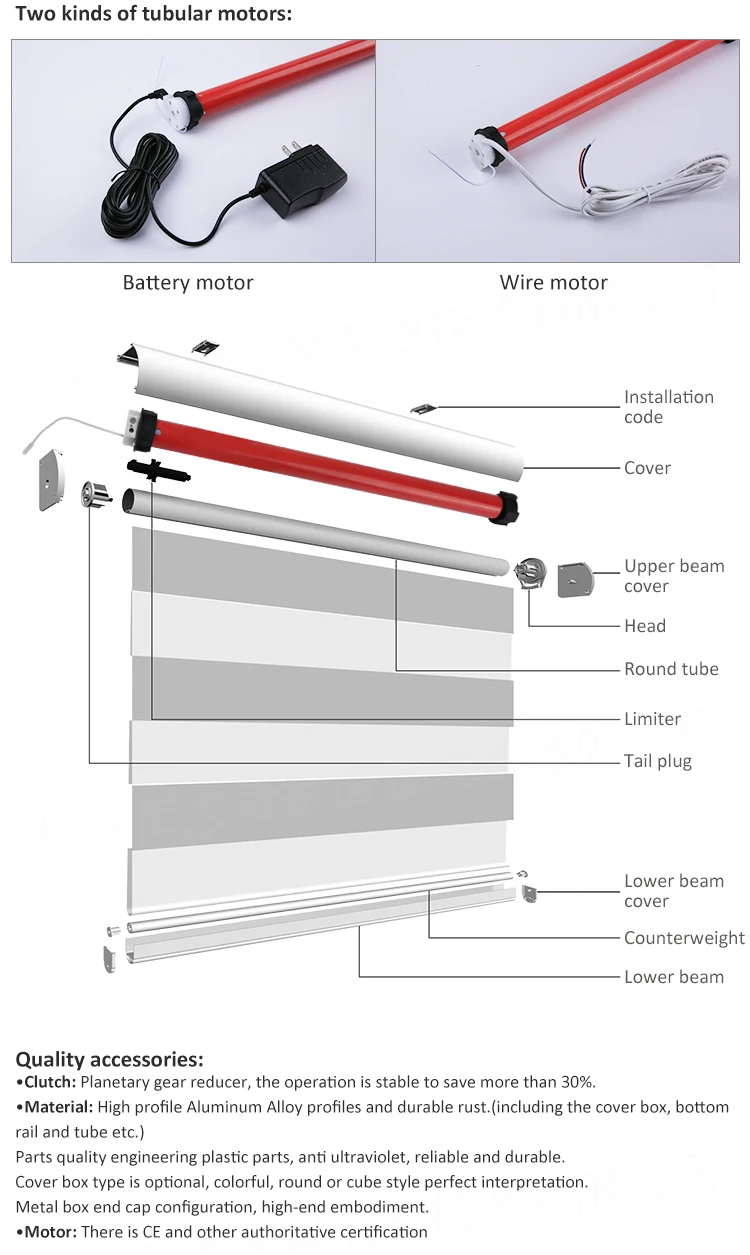 Two kinds of tubular motors:

Battery motor

Wire motor

Installation code

Cover

Upper beam cover

Head

Round tube

Limiter

Tail plug

Lower beam cover

Counterweight

Lower beam

Quality accessories:

•Clutch: Planetary gear reducer, the operation is stable to save more than 30%.

•Material: High profile Aluminum Alloy profiles and durable rust.(including the cover box, bottom rail and tube etc.)

Parts quality engineering plastic parts, anti ultraviolet, reliable and durable.

Cover box type is optional, colorful, round or cube style perfect interpretation.

Metal box end cap configuration, high-end embodiment.

•Motor: There is CE and other authoritative certification