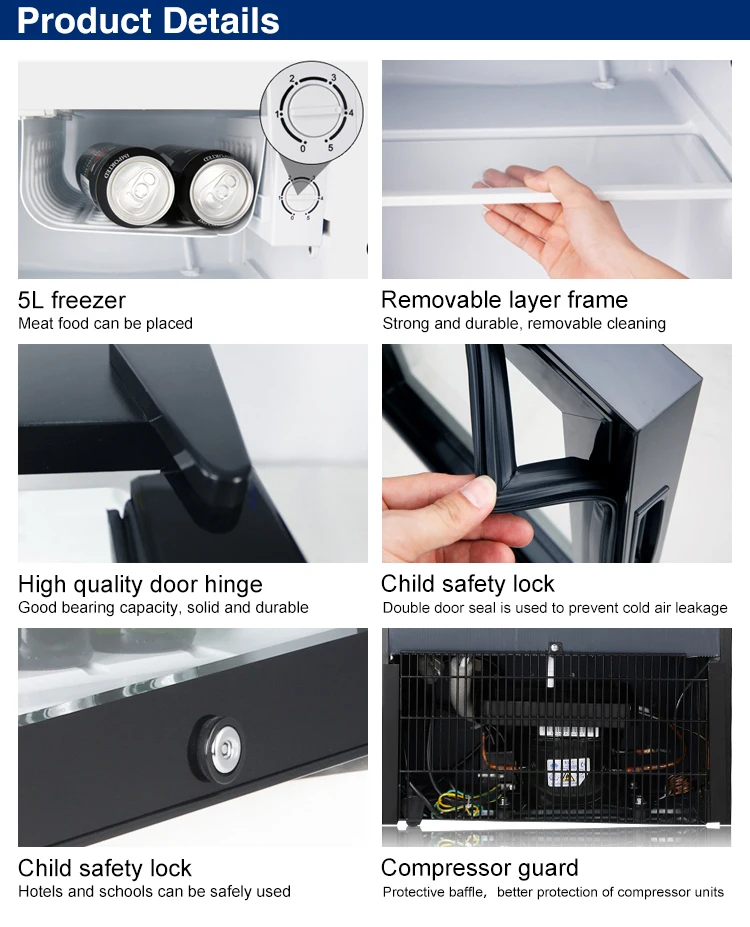 Product Details

2 3 1 4 0 5

5L freezer
Meat food can be placed

Removable layer frame
Strong and durable, removable cleaning

High quality door hinge
Good bearing capacity, solid and durable

Child safety lock
Double door seal is used to prevent cold air leakage

Child safety lock
Hotels and schools can be safely used

Compressor guard
Protective baffle, better protection of compressor units