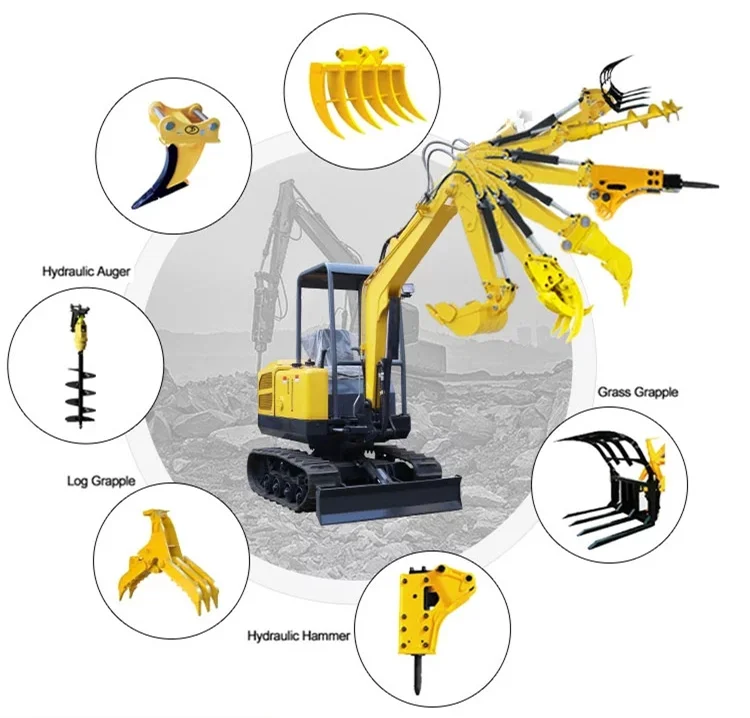 Hydraulic Auger

Grass Grapple

Log Grapple

Hydraulic Hammer