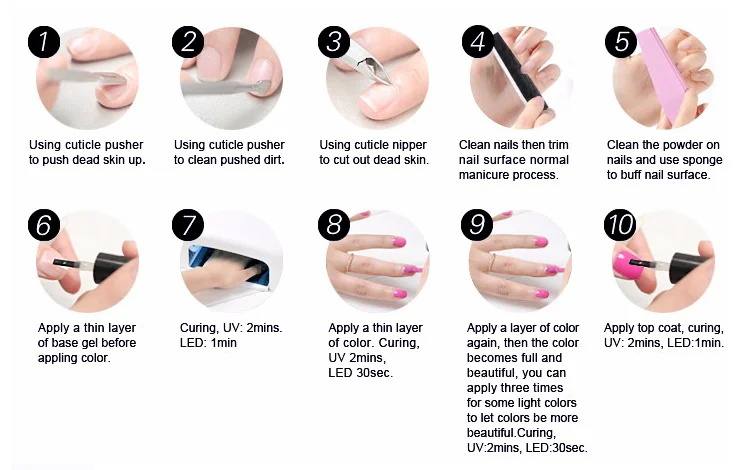 1
Using cuticle pusher to push dead skin up.

2
Using cuticle pusher to clean pushed dirt.

3
Using cuticle nipper to cut out dead skin.

4
Clean nails then trim nail surface normal manicure process.

5
Clean the powder on nails and use sponge to buff nail surface.

6
Apply a thin layer of base gel before appling color.

7
Curing, UV: 2mins. LED: 1min

8
Apply a thin layer of color. Curing, UV 2mins, LED 30sec.

9
Apply a layer of color again, then the color becomes full and beautiful, you can apply three times for some light colors to let colors be more beautiful.Curing, UV:2mins, LED:30sec.

10
Apply top coat, curing, UV: 2mins, LED:1min.