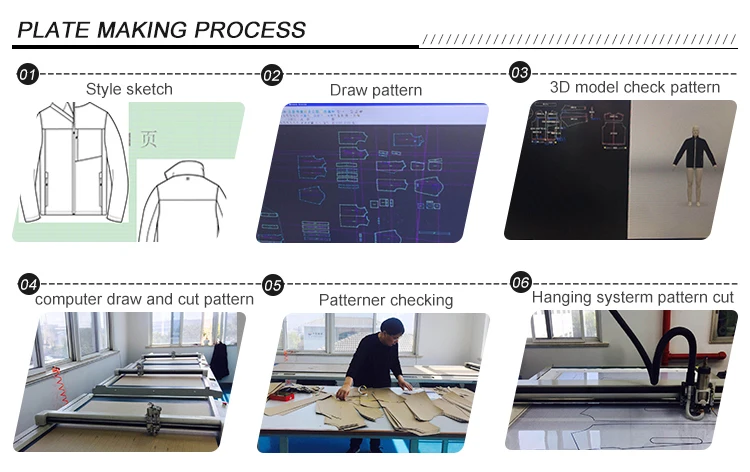 PLATE MAKING PROCESS

01 Style sketch

页

02 Draw pattern

03 3D model check pattern

04 computer draw and cut pattern

05 Patterner checking

06 Hanging systerm pattern cut