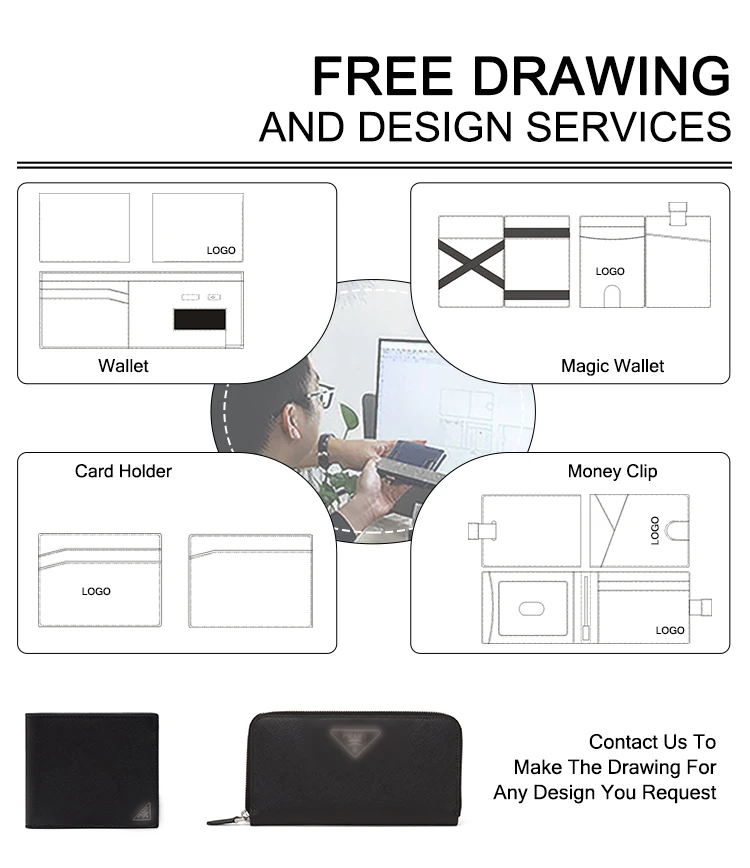 FREE DRAWING
AND DESIGN SERVICES

LOGO

Wallet

LOGO

Magic Wallet

Card Holder

LOGO

Money Clip

LOGO

LOGO

Contact Us To Make The Drawing For Any Design You Request