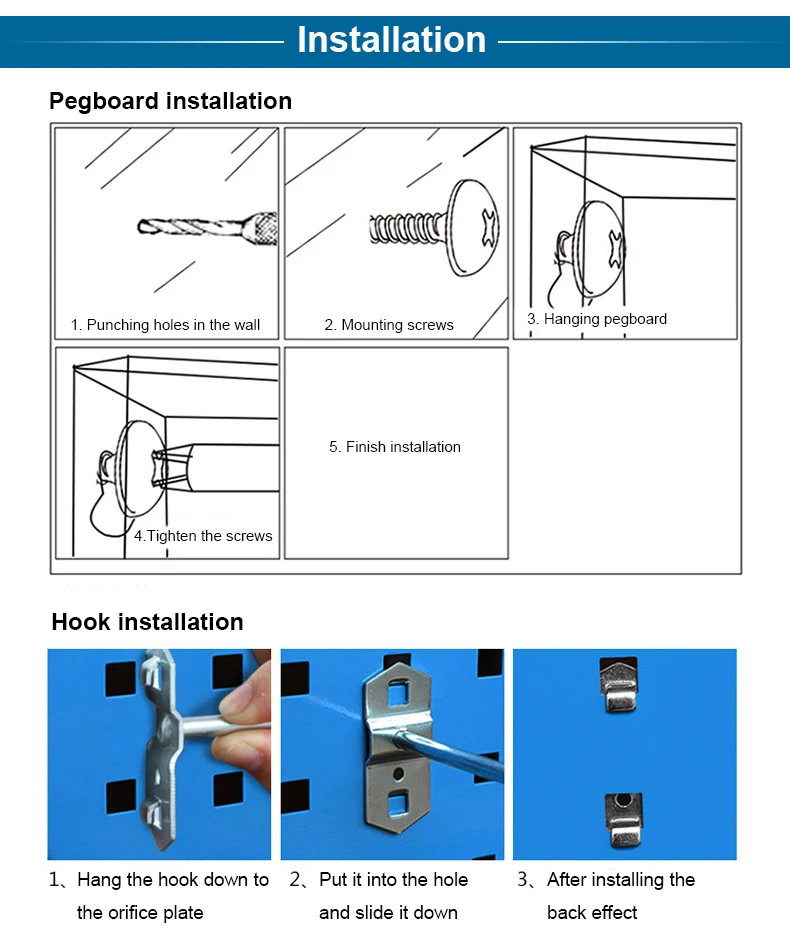 Installation

Pegboard installation

1. Punching holes in the wall

2. Mounting screws

3. Hanging pegboard

4.Tighten the screws

5. Finish installation

Hook installation

1、Hang the hook down to the orifice plate

2、Put it into the hole and slide it down

3、After installing the back effect