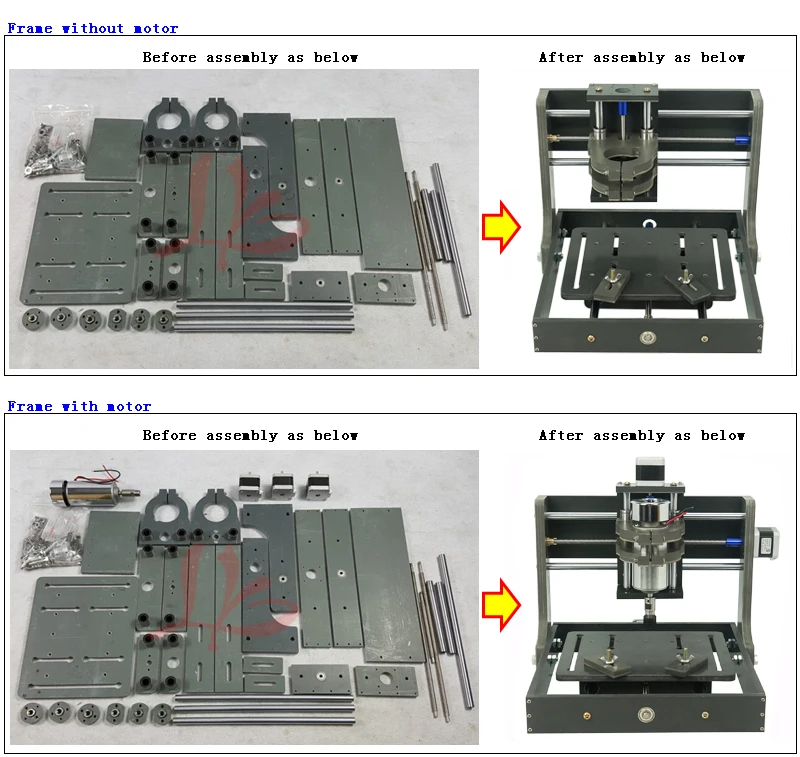 Frame without motor

Before assembly as below

After assembly as below

Frame with motor

Before assembly as below

After assembly as below