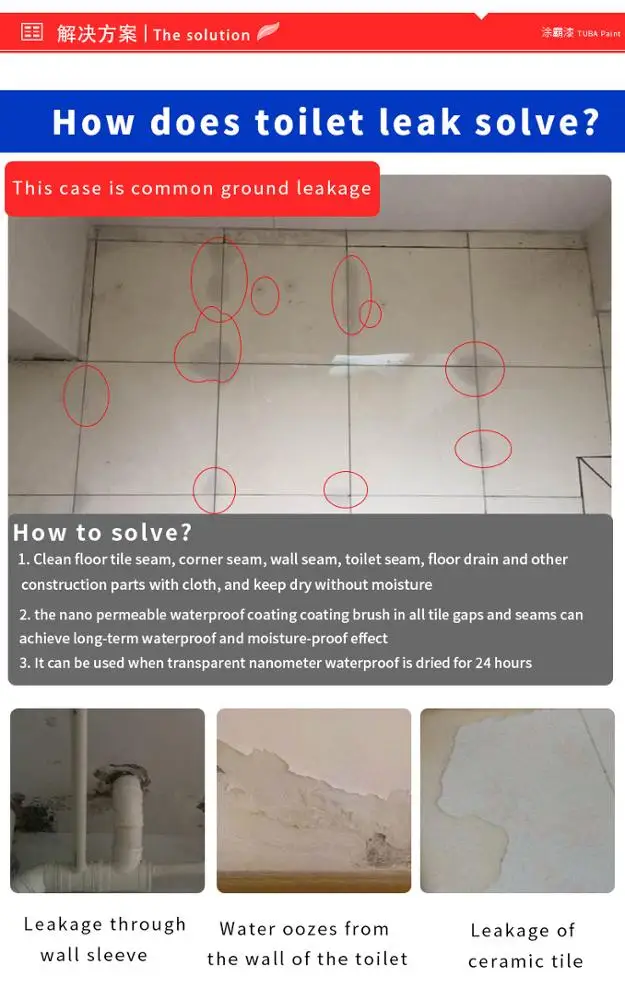 解决方案 | The solution

涂霸漆 TUBA Paint

How does toilet leak solve?

This case is common ground leakage

How to solve?

1. Clean floor tile seam, corner seam, wall seam, toilet seam, floor drain and other construction parts with cloth, and keep dry without moisture

2. the nano permeable waterproof coating coating brush in all tile gaps and seams can achieve long-term waterproof and moisture-proof effect

3. It can be used when transparent nanometer waterproof is dried for 24 hours

Leakage through wall sleeve

Water oozes from the wall of the toilet

Leakage of ceramic tile