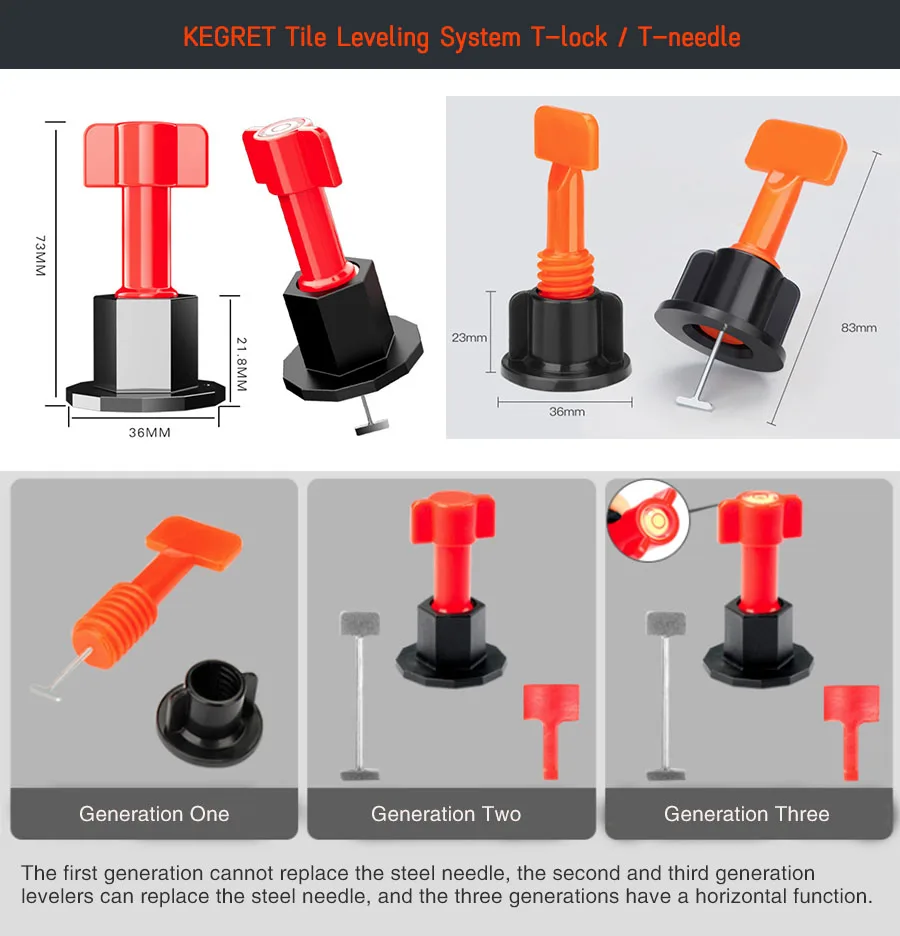 KEGRET Tile Leveling System T-lock / T-needle

73MM

21.8MM

36MM

23mm

36mm

83mm

Generation One

Generation Two

Generation Three

The first generation cannot replace the steel needle, the second and third generation levelers can replace the steel needle, and the three generations have a horizontal function.