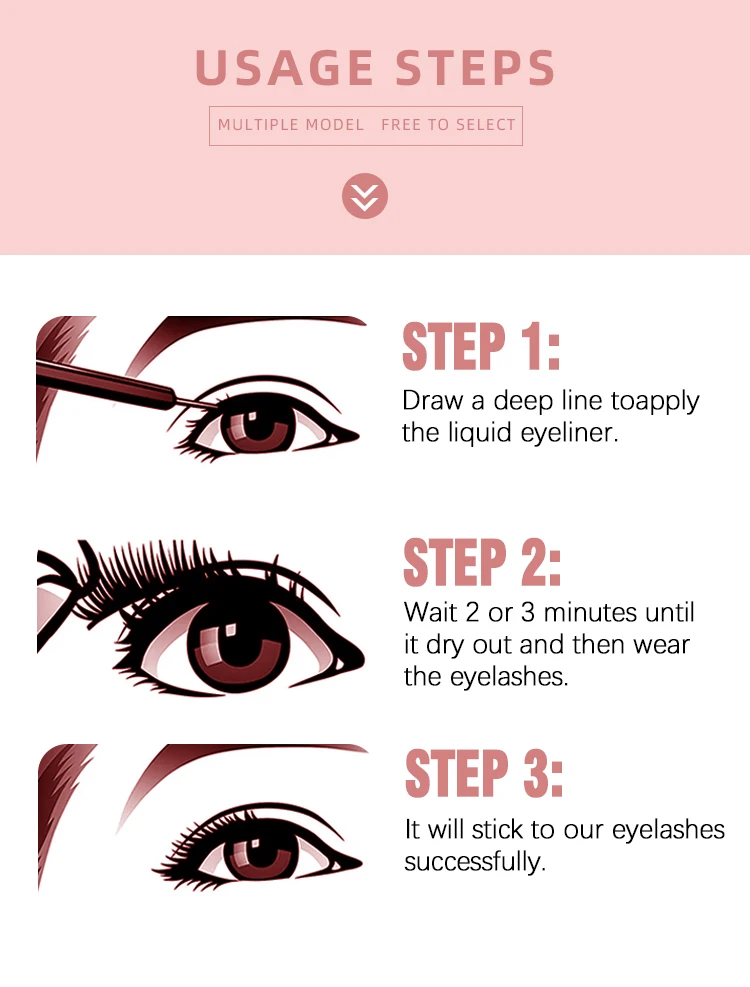 USAGE STEPS

MULTIPLE MODEL FREE TO SELECT

STEP 1:

Draw a deep line toapply the liquid eyeliner.

STEP 2:

Wait 2 or 3 minutes until it dry out and then wear the eyelashes.

STEP 3:

It will stick to our eyelashes successfully.