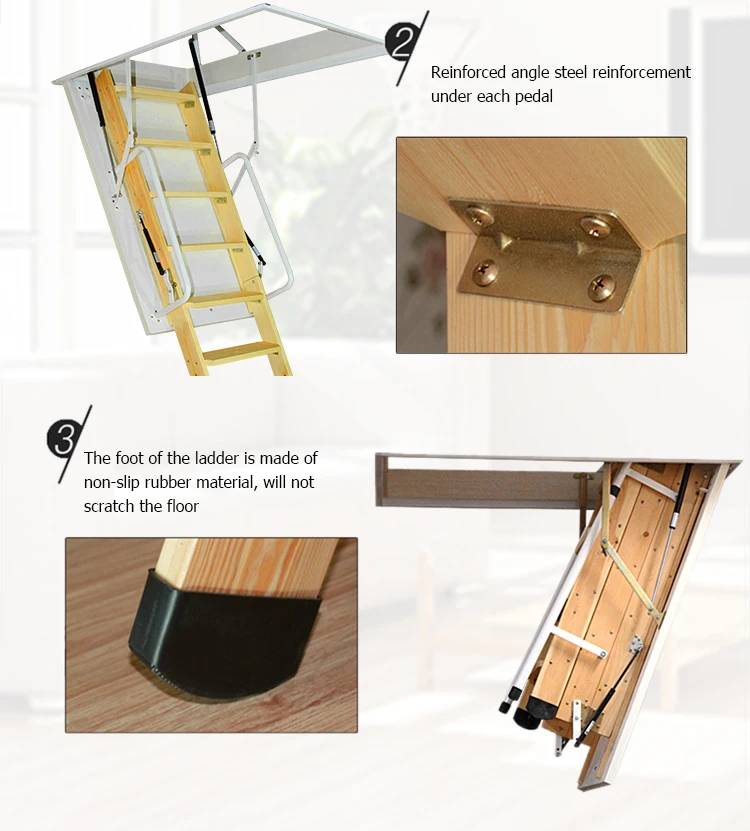 2

Reinforced angle steel reinforcement under each pedal

3

The foot of the ladder is made of non-slip rubber material, will not scratch the floor