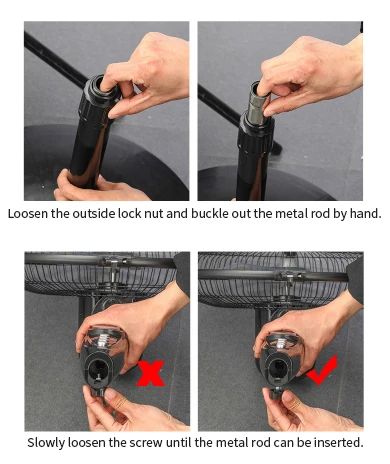 Loosen the outside lock nut and buckle out the metal rod by hand.

Slowly loosen the screw until the metal rod can be inserted.