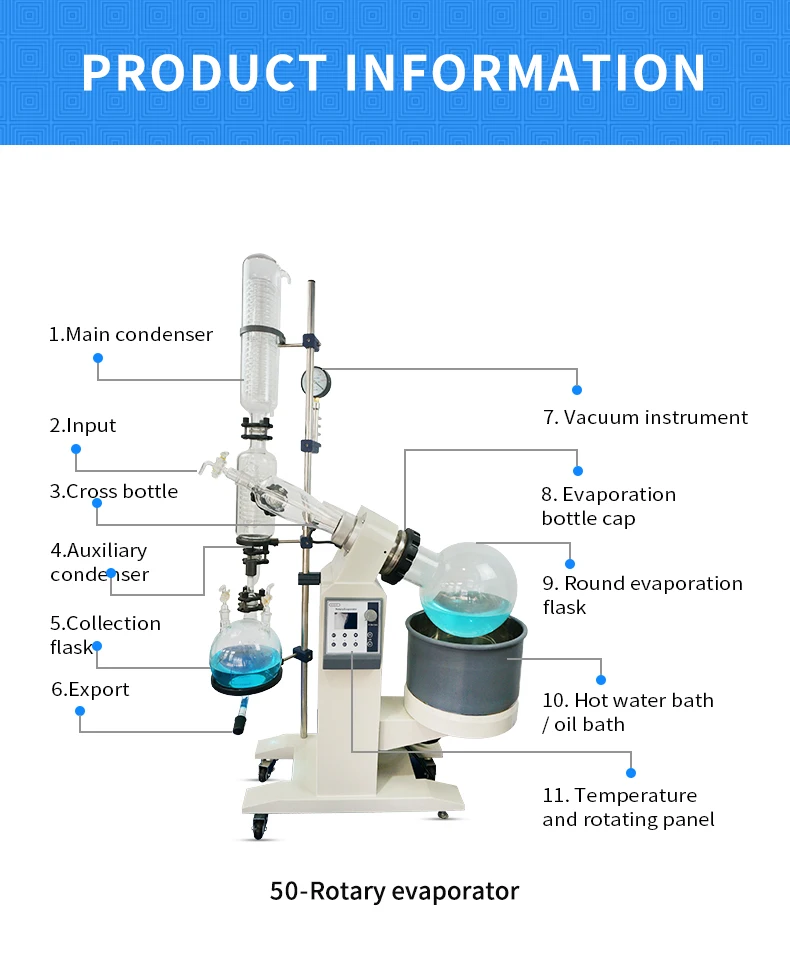 PRODUCT INFORMATION

1.Main condenser

2.Input

3.Cross bottle

4.Auxiliary condenser

5.Collection flask

6.Export

7. Vacuum instrument

8. Evaporation bottle cap

9. Round evaporation flask

10. Hot water bath / oil bath

11. Temperature and rotating panel

50-Rotary evaporator