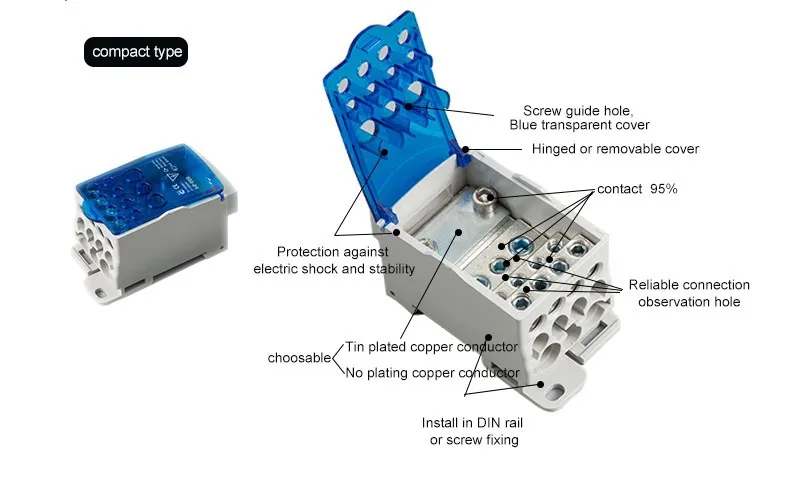 compact type

Screw guide hole, Blue transparent cover

Hinged or removable cover

contact 95%

Protection against electric shock and stability

Reliable connection observation hole

choosable

Tin plated copper conductor

No plating copper conductor

Install in DIN rail or screw fixing