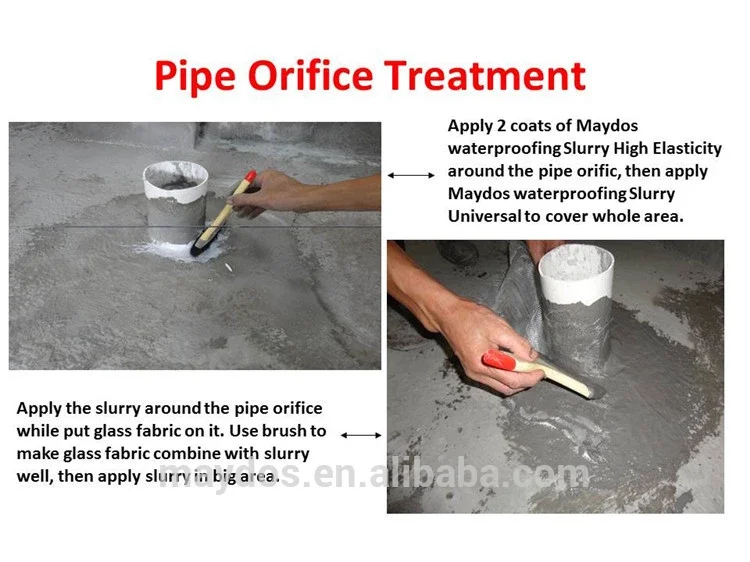 Pipe Orifice Treatment

Apply 2 coats of Maydos waterproofing Slurry High Elasticity around the pipe orific, then apply Maydos waterproofing Slurry Universal to cover whole area.

Apply the slurry around the pipe orifice while put glass fabric on it. Use brush to make glass fabric combine with slurry well, then apply slurry in big area.

maydos.en.alibaba.com