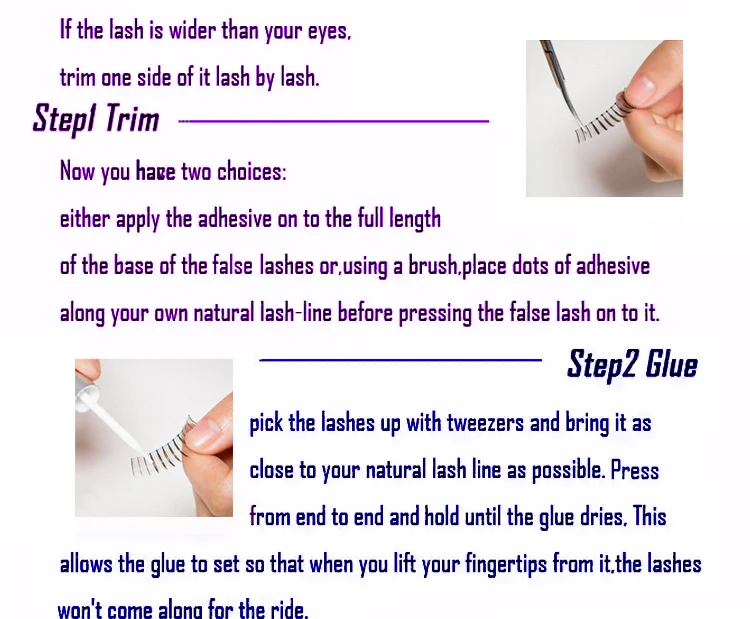 If the lash is wider than your eyes,
trim one side of it lash by lash.

Step1 Trim

Now you hace two choices:
either apply the adhesive on to the full length
of the base of the false lashes or,using a brush,place dots of adhesive
along your own natural lash-line before pressing the false lash on to it.

Step2 Glue

pick the lashes up with tweezers and bring it as close to your natural lash line as possible. Press from end to end and hold until the glue dries. This allows the glue to set so that when you lift your fingertips from it,the lashes won't come along for the ride.