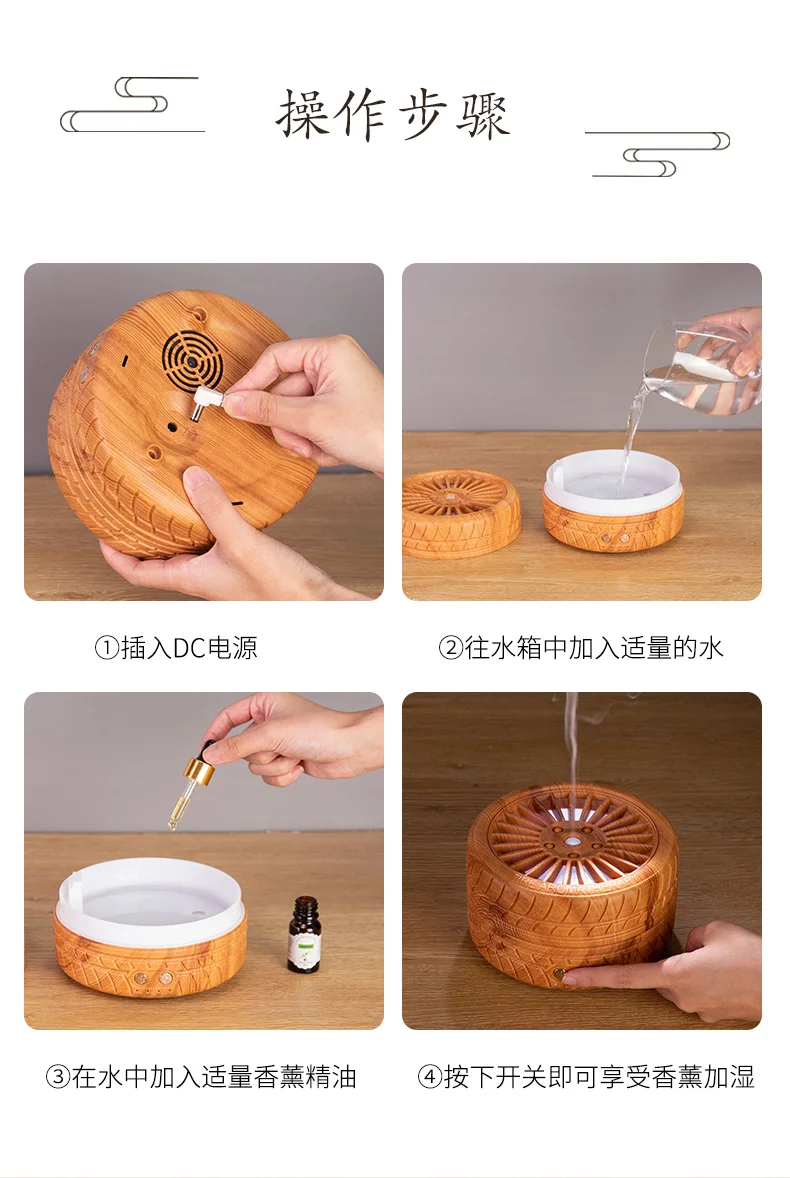 操作步骤

①插入DC电源

②往水箱中加入适量的水

③在水中加入适量香薰精油

④按下开关即可享受香薰加湿