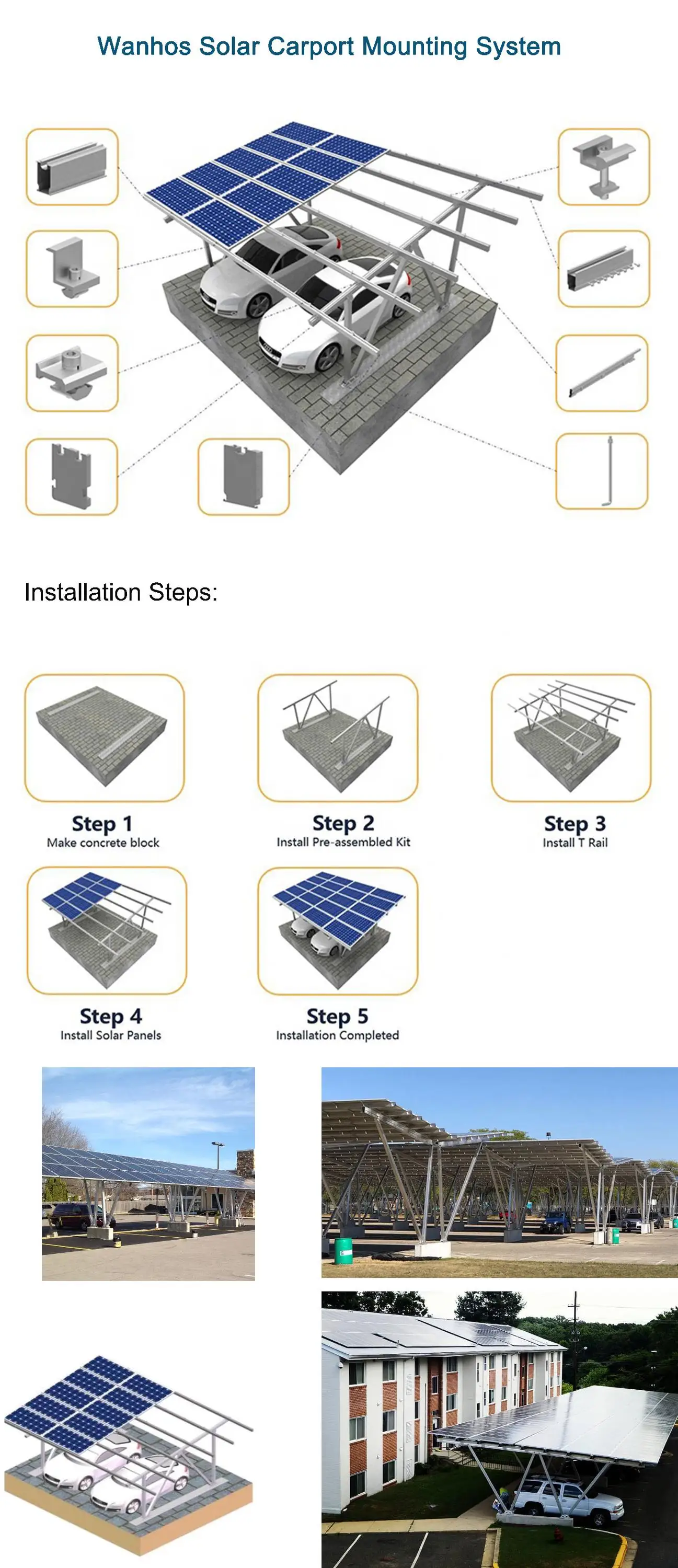 Wanhos Solar Carport Mounting System

Installation Steps:

Step 1
Make concrete block

Step 2
Install Pre-assembled Kit

Step 3
Install T Rail

Step 4
Install Solar Panels

Step 5
Installation Completed