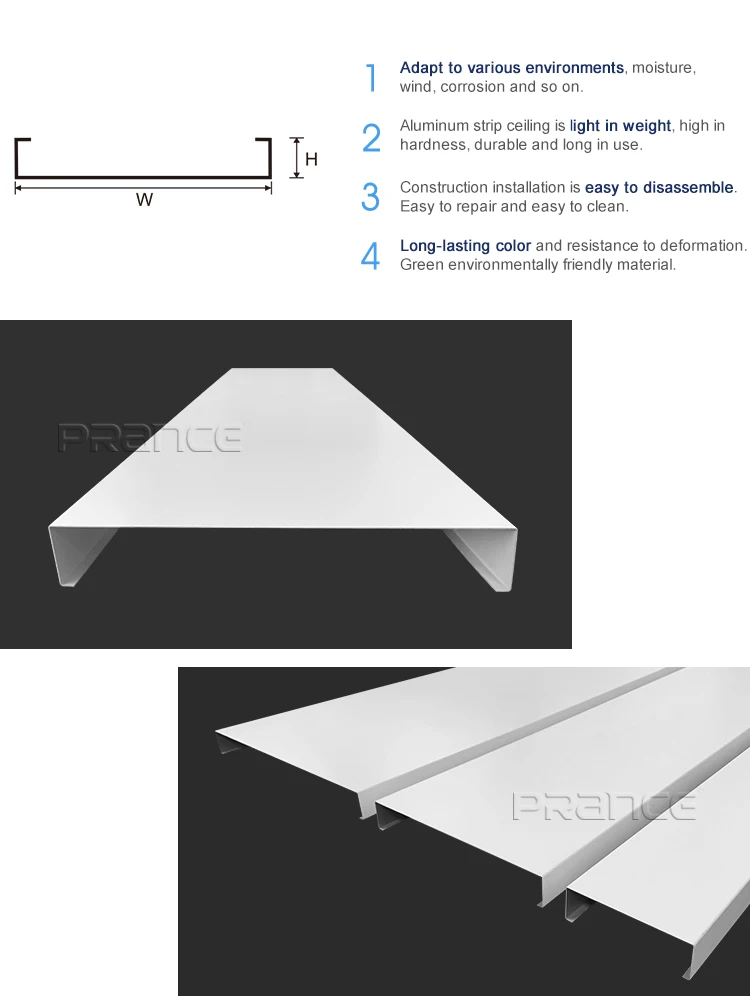 H

W

1 Adapt to various environments, moisture, wind, corrosion and so on.

2 Aluminum strip ceiling is light in weight, high in hardness, durable and long in use.

3 Construction installation is easy to disassemble. Easy to repair and easy to clean.

4 Long-lasting color and resistance to deformation. Green environmentally friendly material.

PRANCE

PRANCE