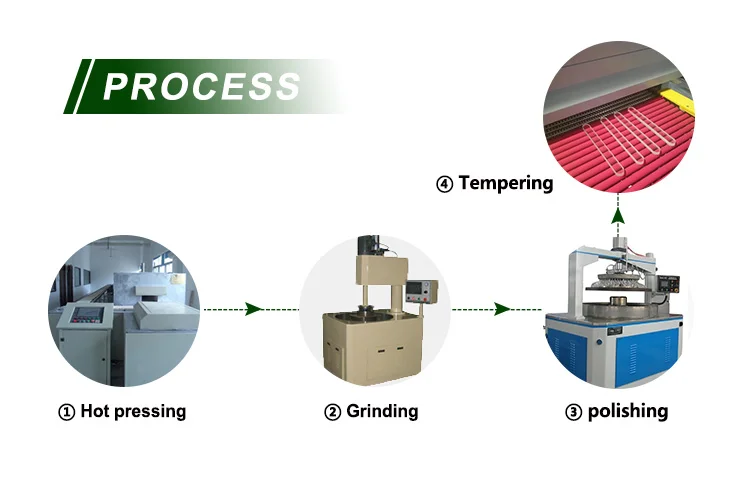 PROCESS

④ Tempering

① Hot pressing

② Grinding

③ polishing