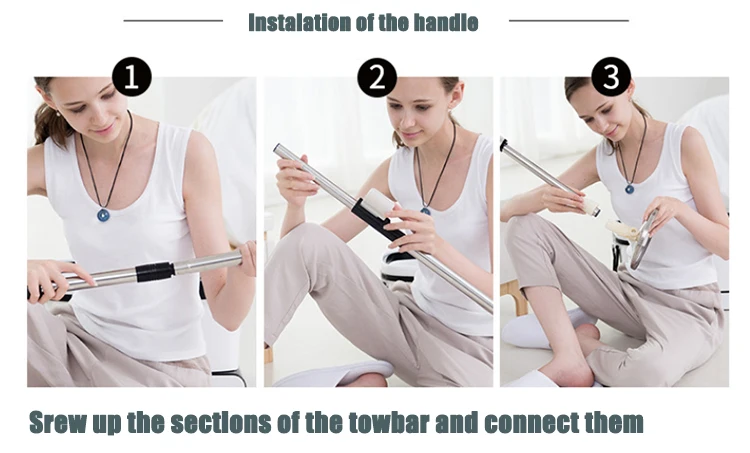 Instalation of the handle

1

2

3

Srew up the sections of the towbar and connect them