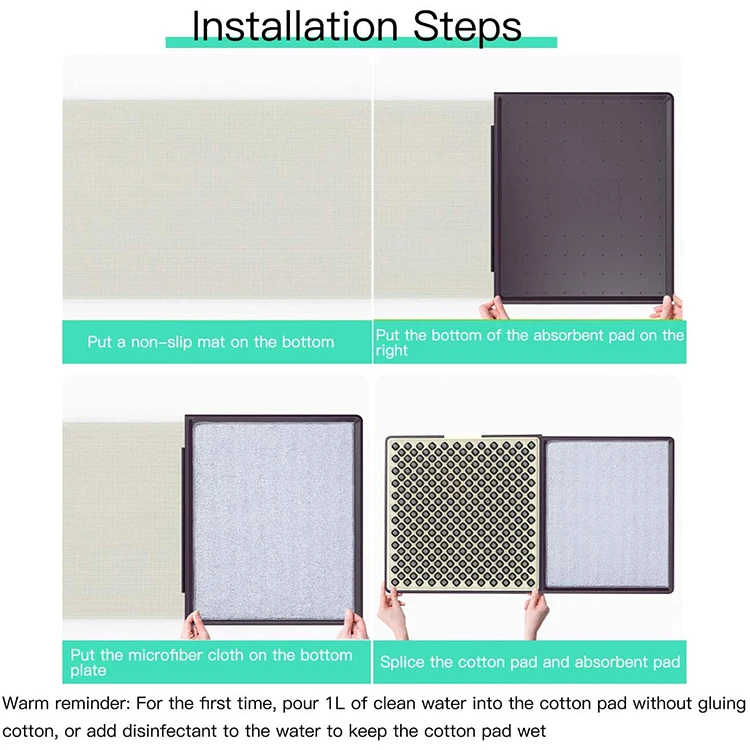 Installation Steps

Put a non-slip mat on the bottom

Put the bottom of the absorbent pad on the right

Put the microfiber cloth on the bottom plate

Splice the cotton pad and absorbent pad

Warm reminder: For the first time, pour 1L of clean water into the cotton pad without gluing cotton, or add disinfectant to the water to keep the cotton pad wet