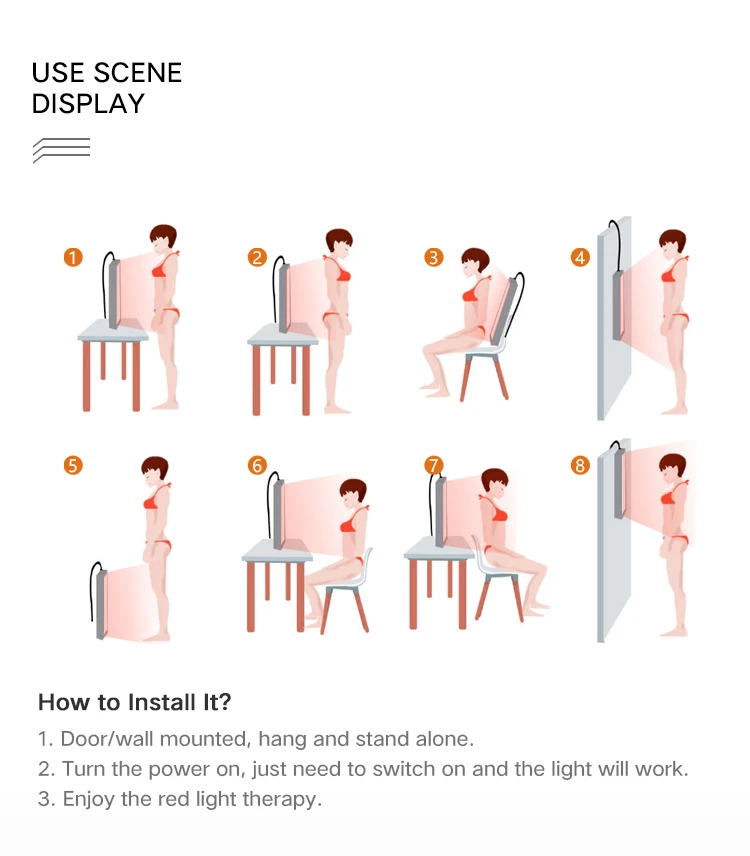 USE SCENE DISPLAY

1

2

3

4

5

6

7

8

How to Install It?

1. Door/wall mounted, hang and stand alone.
2. Turn the power on, just need to switch on and the light will work.
3. Enjoy the red light therapy.