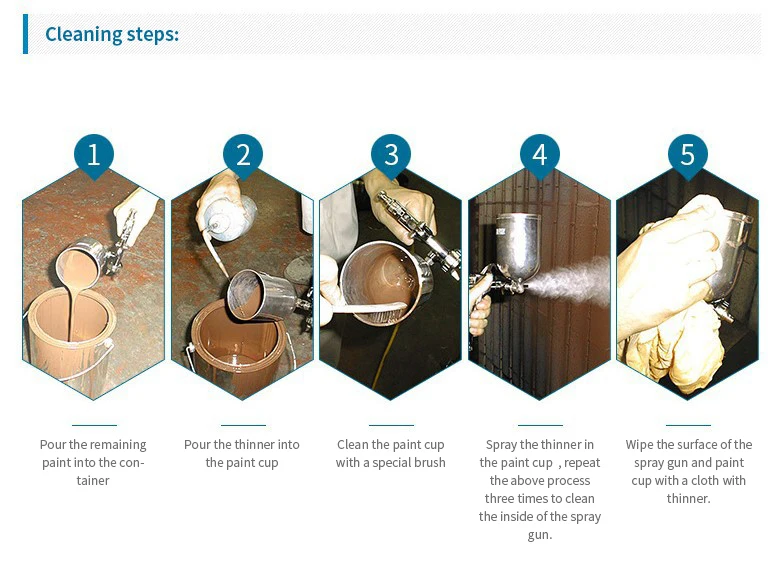 Cleaning steps:

1

Pour the remaining paint into the container

2

Pour the thinner into the paint cup

3

Clean the paint cup with a special brush

4

Spray the thinner in the paint cup , repeat the above process three times to clean the inside of the spray gun.

5

Wipe the surface of the spray gun and paint cup with a cloth with thinner.