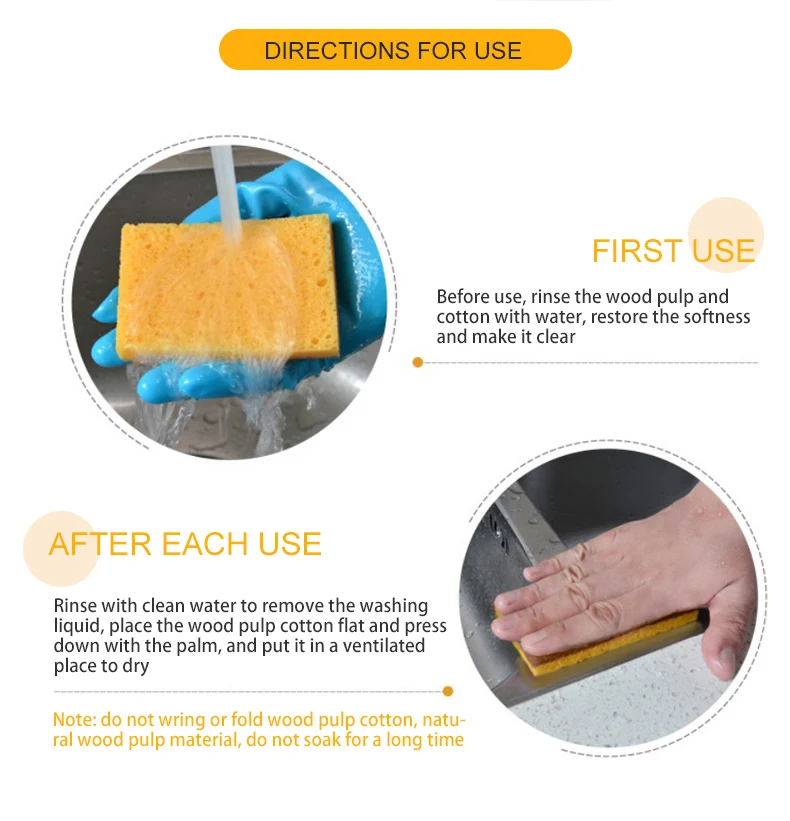 DIRECTIONS FOR USE

FIRST USE

Before use, rinse the wood pulp and cotton with water, restore the softness and make it clear

AFTER EACH USE

Rinse with clean water to remove the washing liquid, place the wood pulp cotton flat and press down with the palm, and put it in a ventilated place to dry

Note: do not wring or fold wood pulp cotton, natural wood pulp material, do not soak for a long time