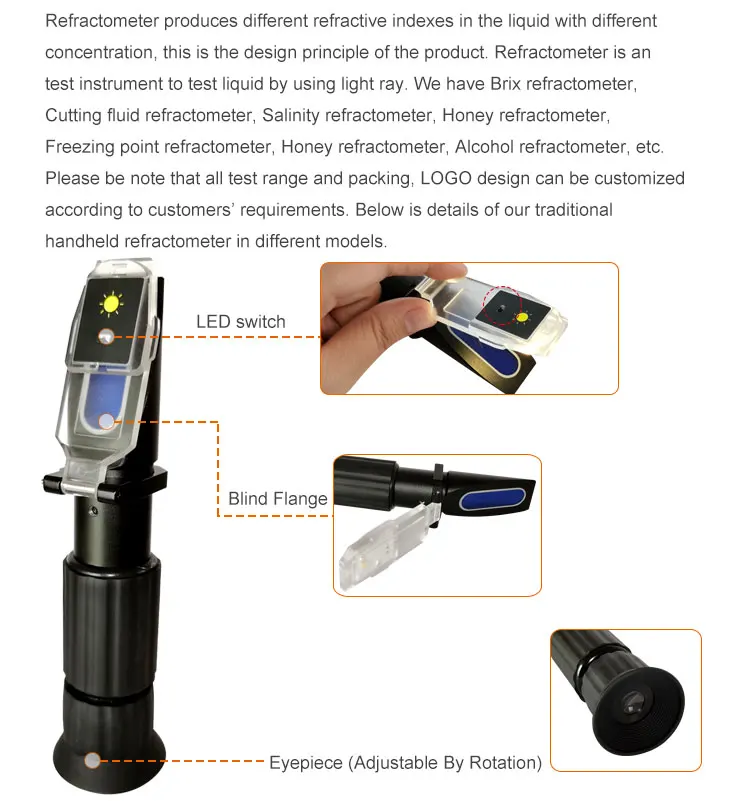 Refractometer produces different refractive indexes in the liquid with different concentration, this is the design principle of the product. Refractometer is an test instrument to test liquid by using light ray. We have Brix refractometer, Cutting fluid refractometer, Salinity refractometer, Honey refractometer, Freezing point refractometer, Honey refractometer, Alcohol refractometer, etc. Please be note that all test range and packing, LOGO design can be customized according to customers' requirements. Below is details of our traditional handheld refractometer in different models.

LED switch

Blind Flange

Eyepiece (Adjustable By Rotation)