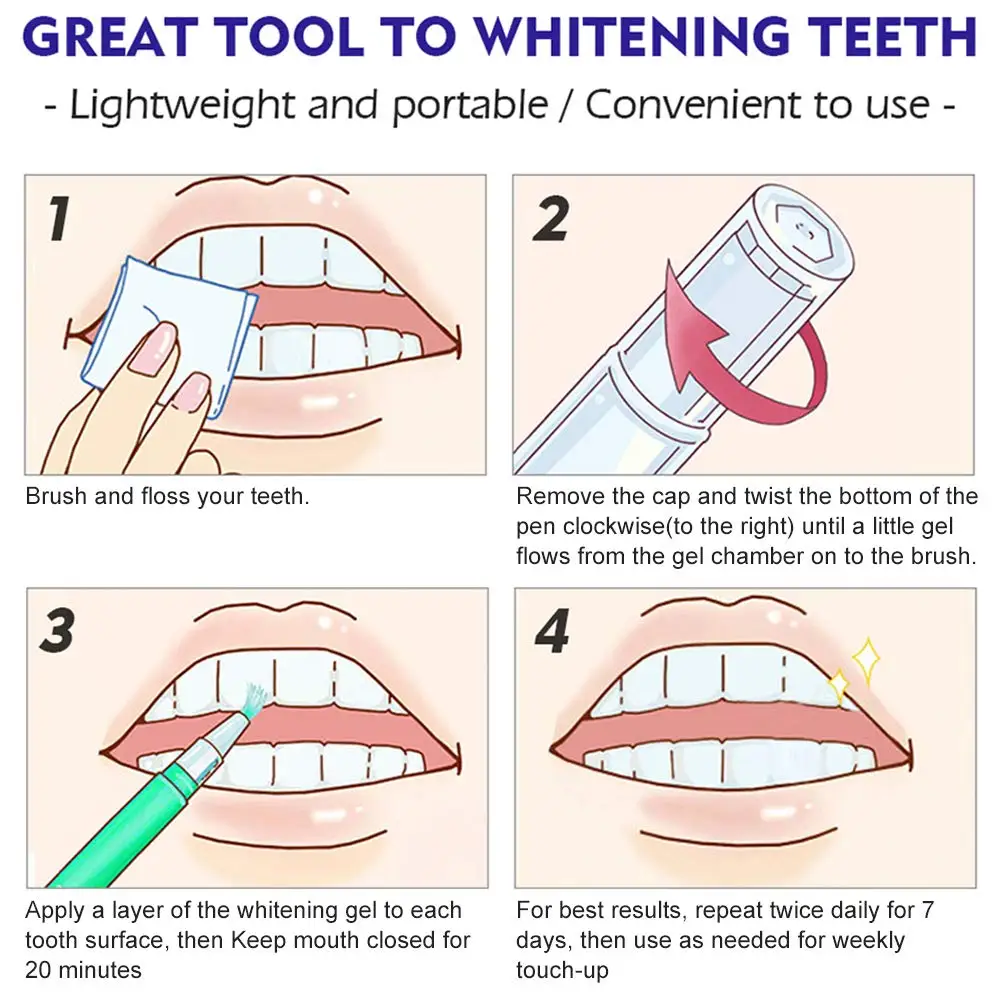 GREAT TOOL TO WHITENING TEETH

- Lightweight and portable / Convenient to use -

1

Brush and floss your teeth.

2

Remove the cap and twist the bottom of the pen clockwise(to the right) until a little gel flows from the gel chamber on to the brush.

3

Apply a layer of the whitening gel to each tooth surface, then Keep mouth closed for 20 minutes

4

For best results, repeat twice daily for 7 days, then use as needed for weekly touch-up