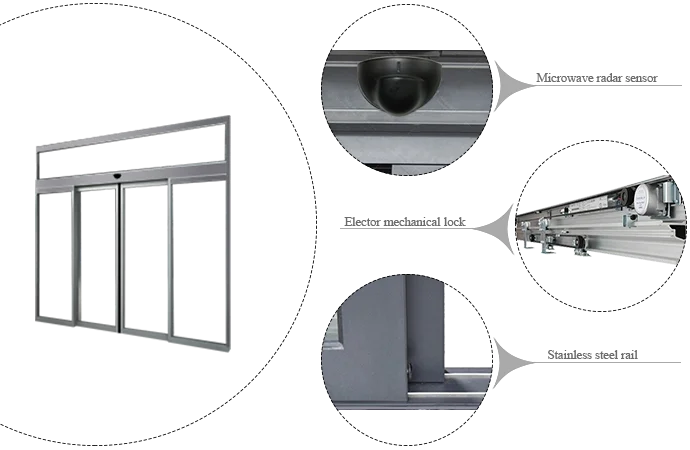 Microwave radar sensor

Elector mechanical lock

Stainless steel rail