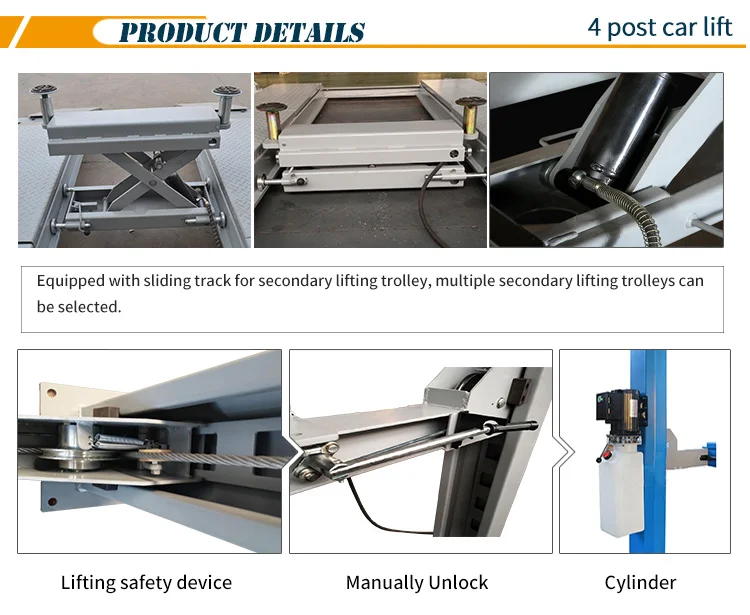 PRODUCT DETAILS

4 post car lift

Equipped with sliding track for secondary lifting trolley, multiple secondary lifting trolleys can be selected.

Lifting safety device

Manually Unlock

Cylinder