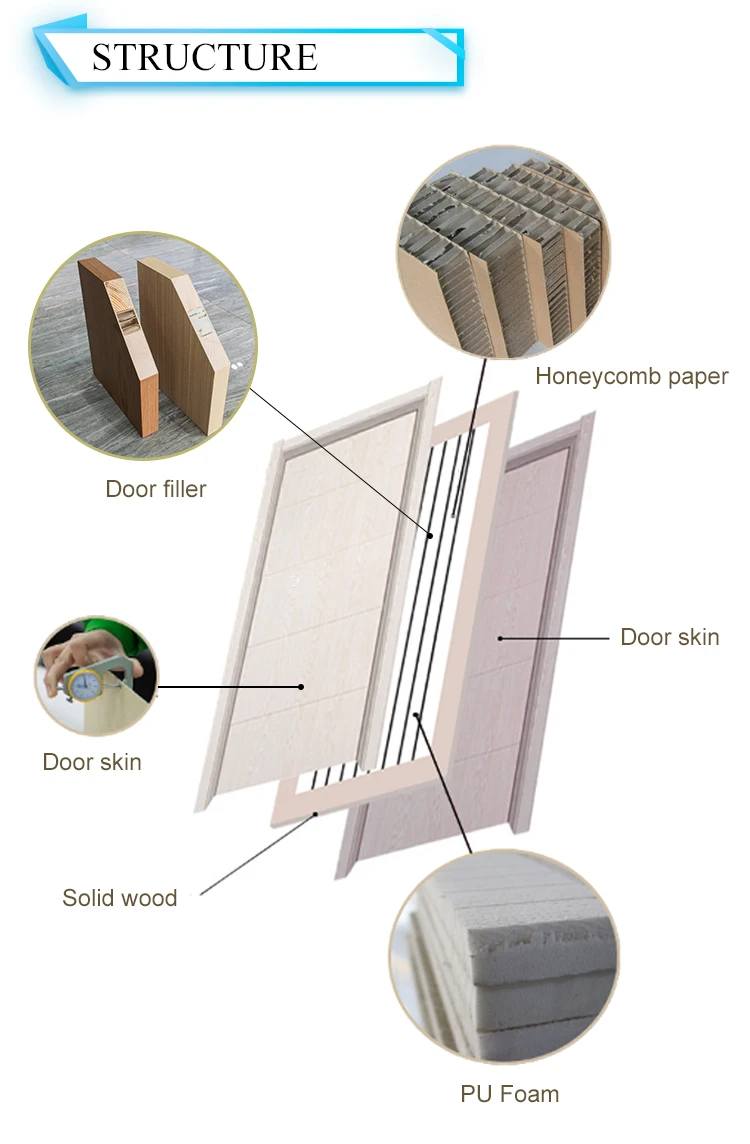 STRUCTURE

Honeycomb paper

Door filler

Door skin

Door skin

Solid wood

PU Foam