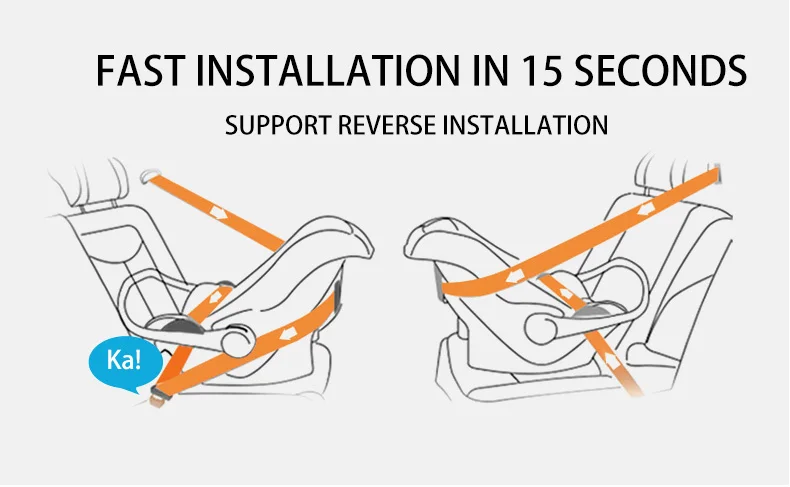 FAST INSTALLATION IN 15 SECONDS

SUPPORT REVERSE INSTALLATION

Ka!