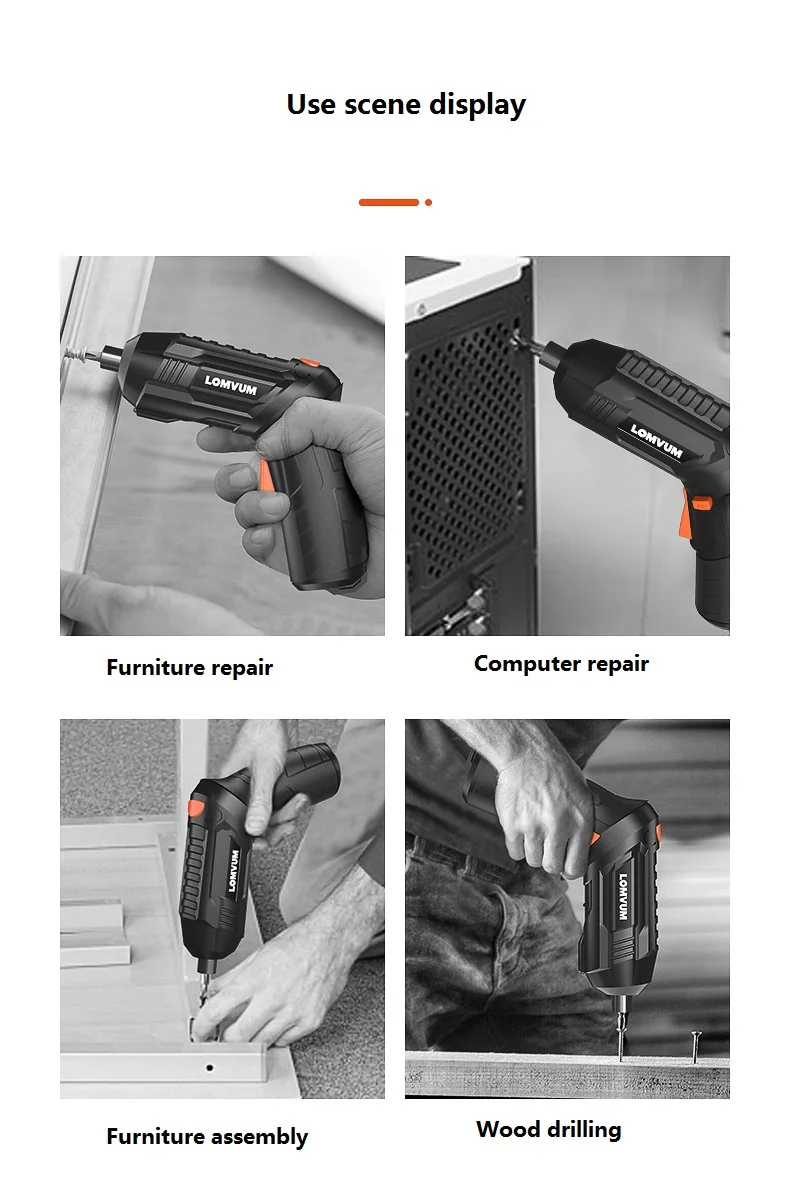 Use scene display

LOMVUM

Furniture repair

LOMVUM

Computer repair

LOMVUM

Furniture assembly

LOMVUM

Wood drilling