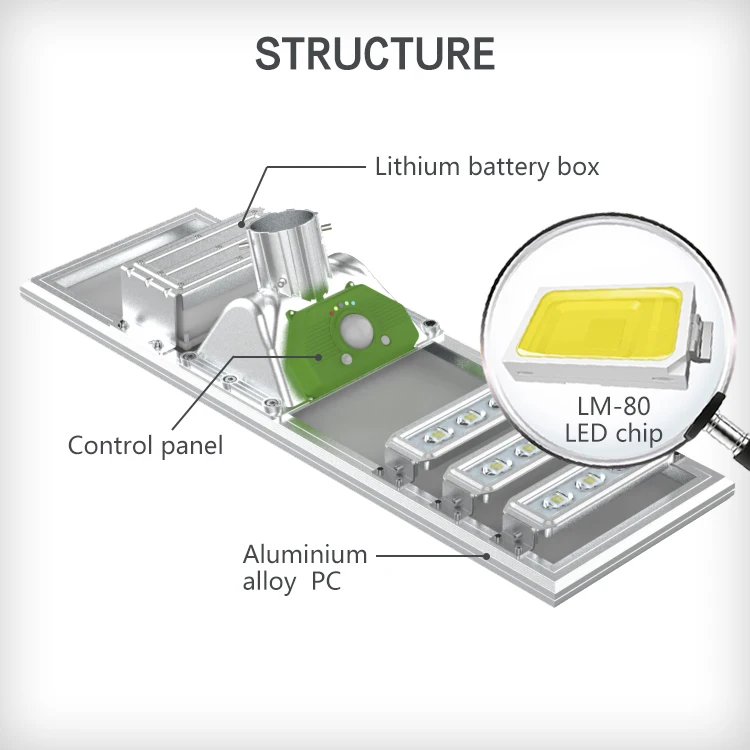 STRUCTURE

Lithium battery box

LM-80
LED chip

Control panel

Aluminium
alloy PC