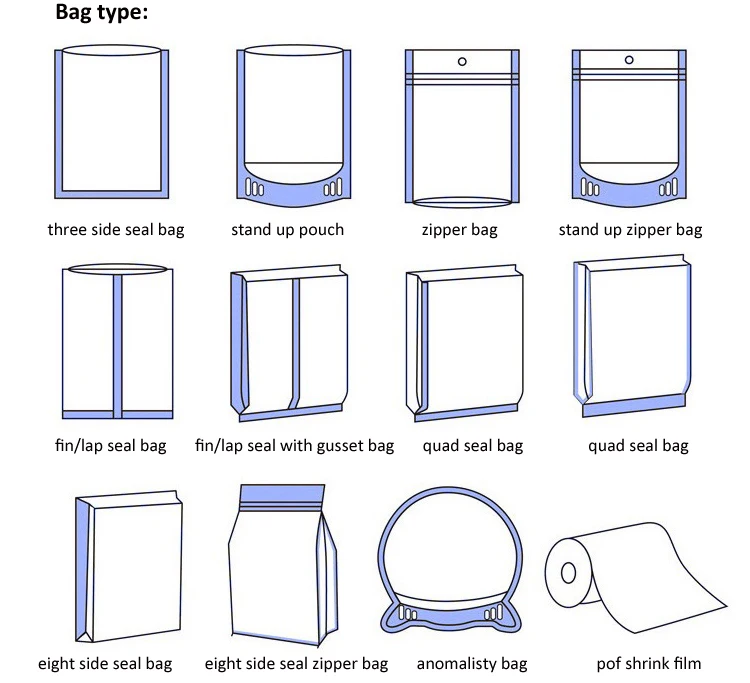 Bag type:

three side seal bag
stand up pouch
zipper bag
stand up zipper bag

fin/lap seal bag
fin/lap seal with gusset bag
quad seal bag
quad seal bag

eight side seal bag
eight side seal zipper bag
anomalisty bag
pof shrink film