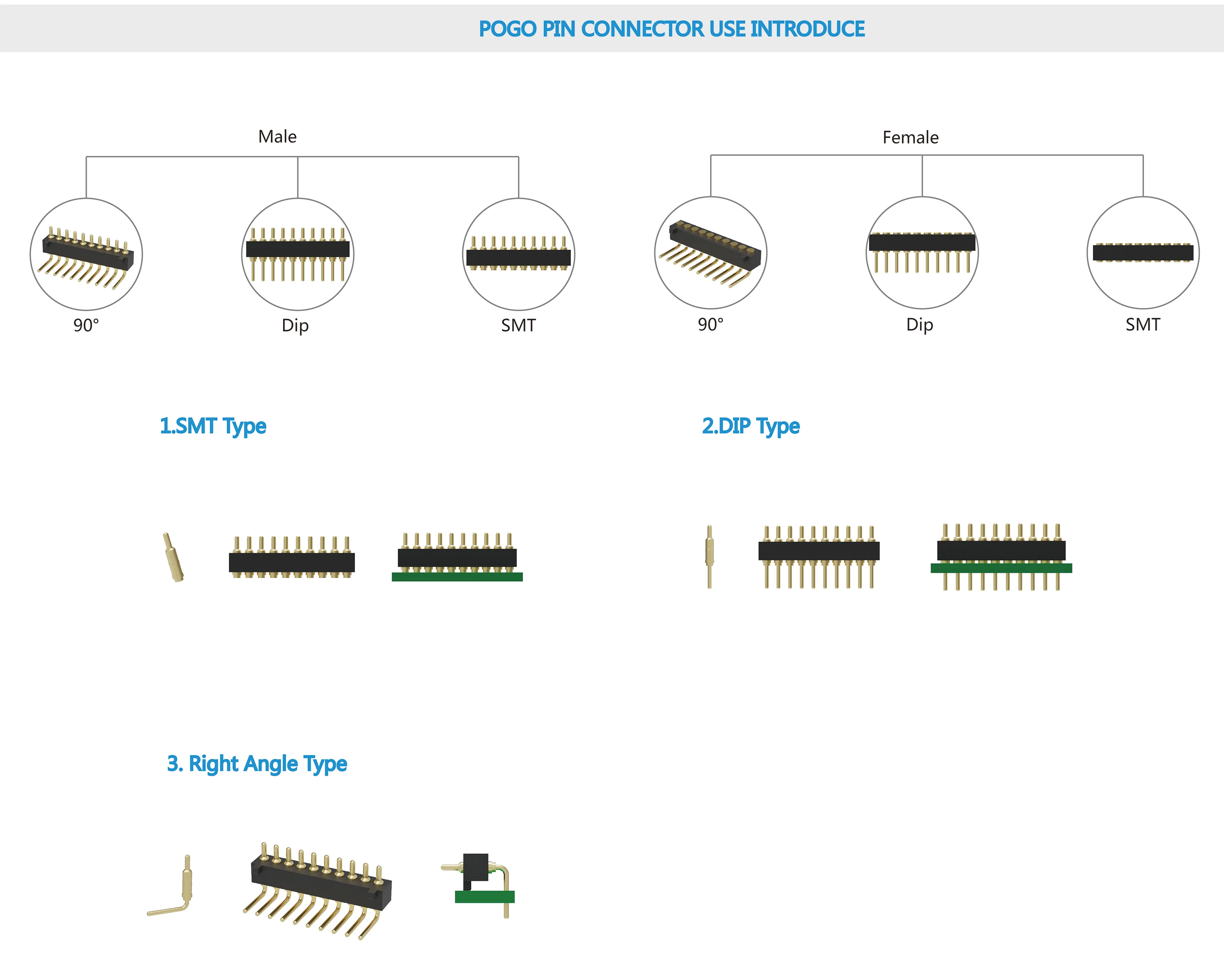 POGO PIN CONNECTOR USE INTRODUCE

Male

90°

Dip

SMT

Female

90°

Dip

SMT

1.SMT Type

2.DIP Type

3. Right Angle Type