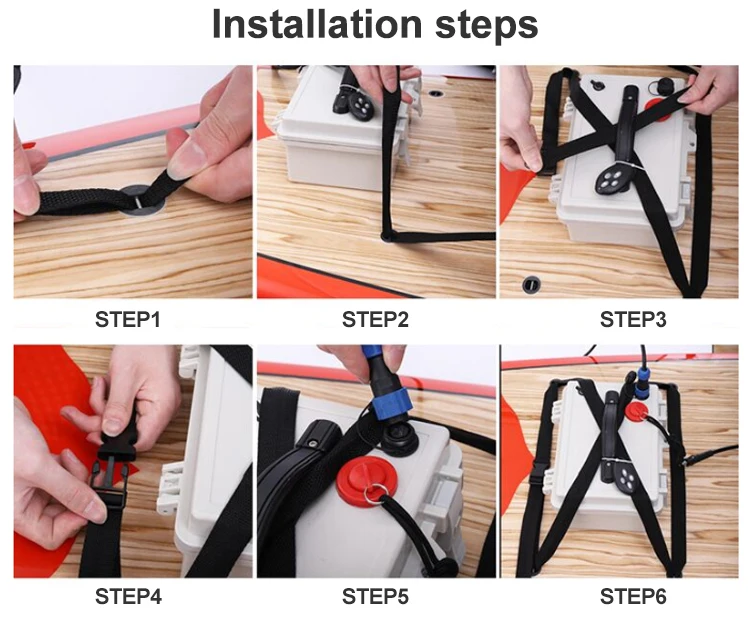 Installation steps

STEP1

STEP2

STEP3

STEP4

STEP5

STEP6