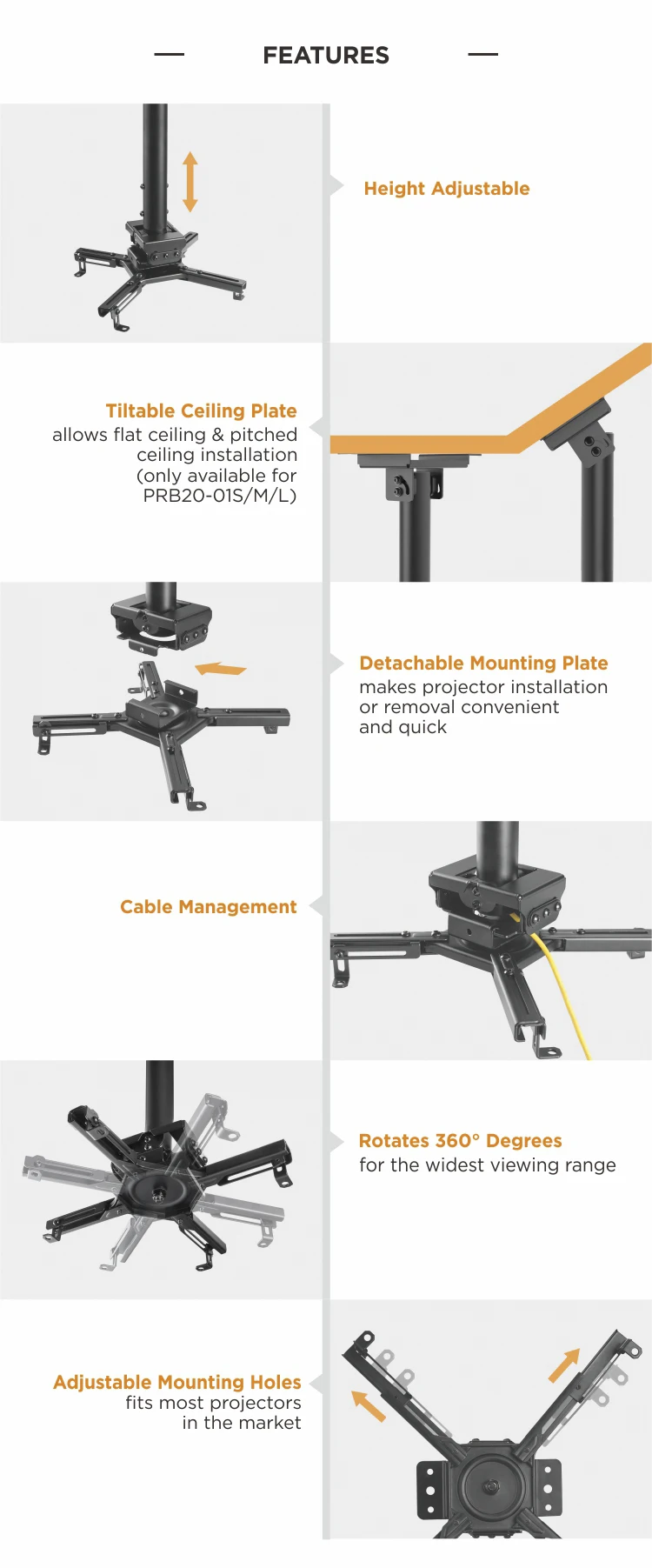 FEATURES

Height Adjustable

Tiltable Ceiling Plate
allows flat ceiling & pitched ceiling installation (only available for PRB20-01S/M/L)

Detachable Mounting Plate
makes projector installation or removal convenient and quick

Cable Management

Rotates 360° Degrees
for the widest viewing range

Adjustable Mounting Holes
fits most projectors in the market